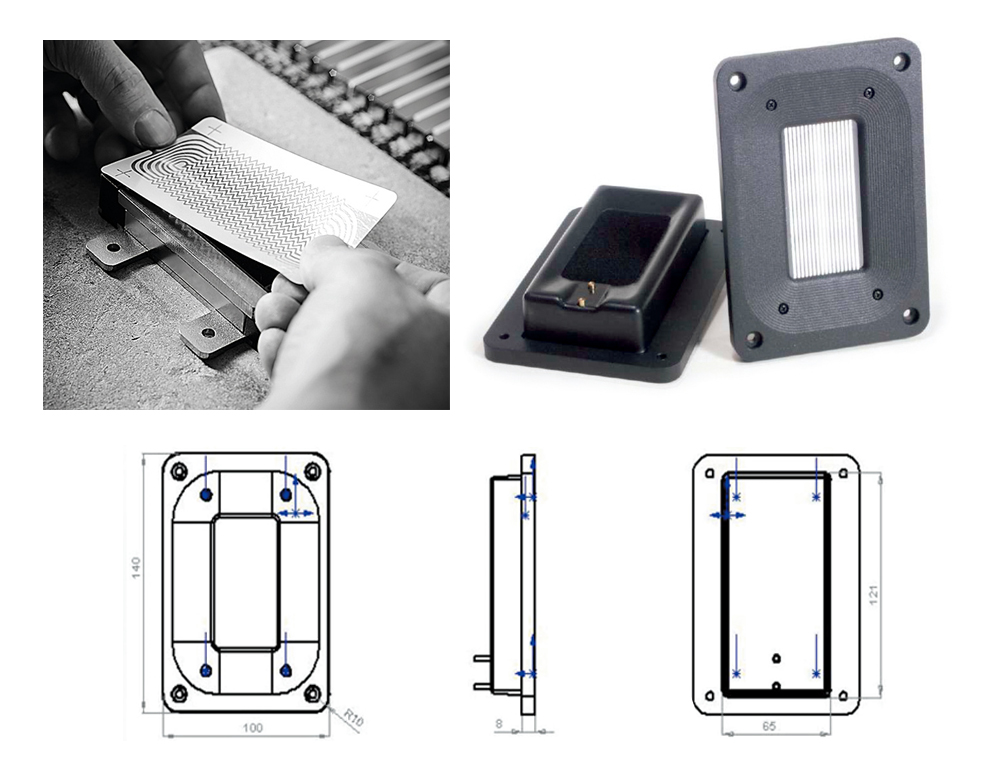 140

100

R10

8

121

65