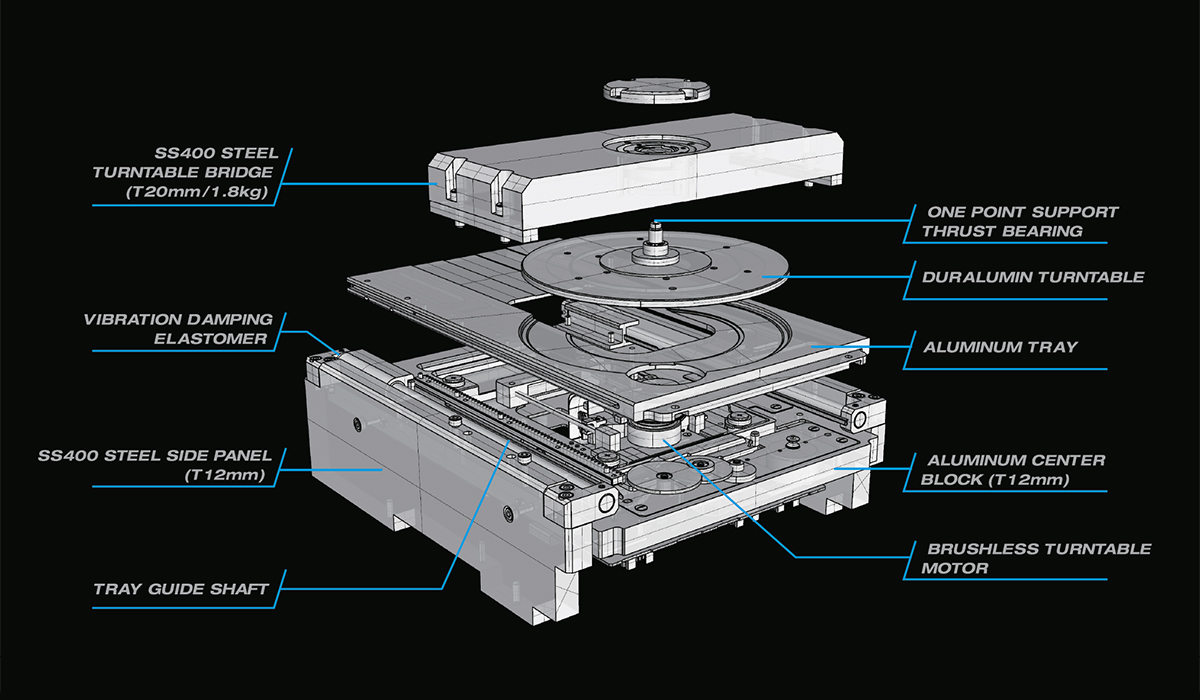 SS400 STEEL TURNTABLE BRIDGE (T20mm/1.8kg)

VIBRATION DAMPING ELASTOMER

SS400 STEEL SIDE PANEL (T12mm)

TRAY GUIDE SHAFT

ONE POINT SUPPORT THRUST BEARING

DURALUMIN TURNTABLE

ALUMINUM TRAY

ALUMINUM CENTER BLOCK (T12mm)

BRUSHLESS TURNTABLE MOTOR